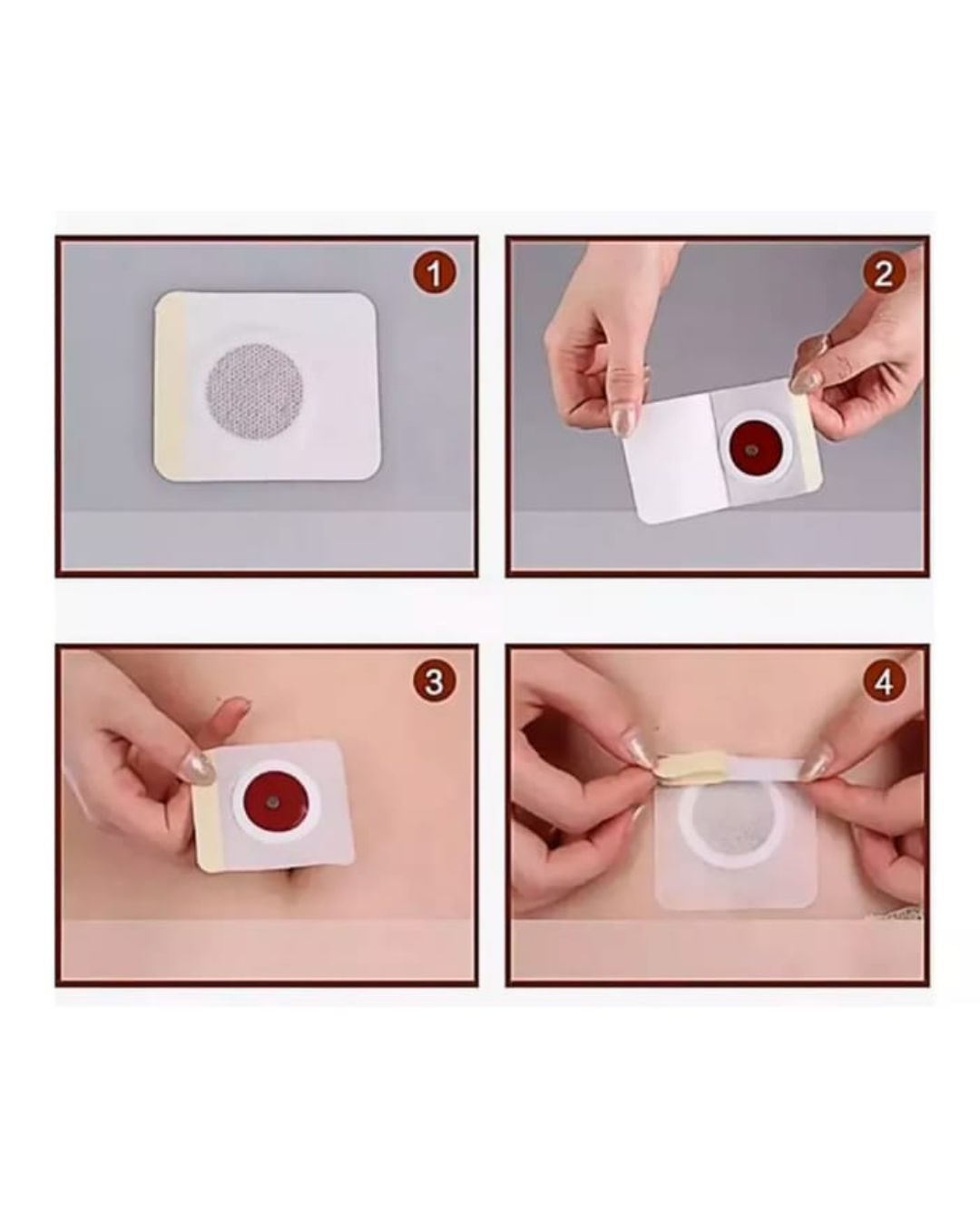 1

2

3

4